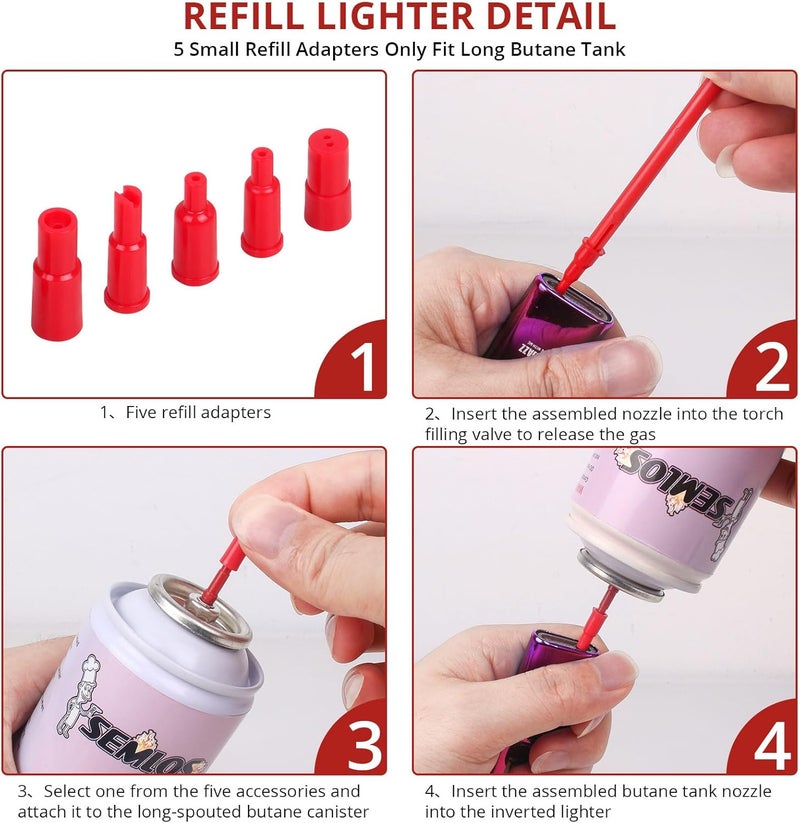 REFILL LIGHTER DETAIL

5 Small Refill Adapters Only Fit Long Butane Tank

1

1、Five refill adapters

2

2、Insert the assembled nozzle into the torch filling valve to release the gas

SEMLOS

3

3、Select one from the five accessories and attach it to the long-spouted butane canister

SEMLOS

4

4、Insert the assembled butane tank nozzle into the inverted lighter